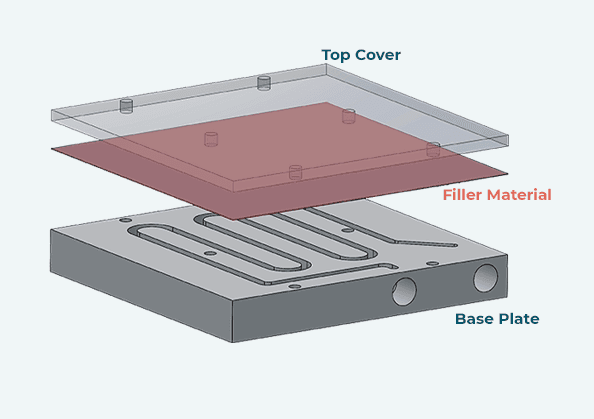 Top Cover

Filler Material

Base Plate